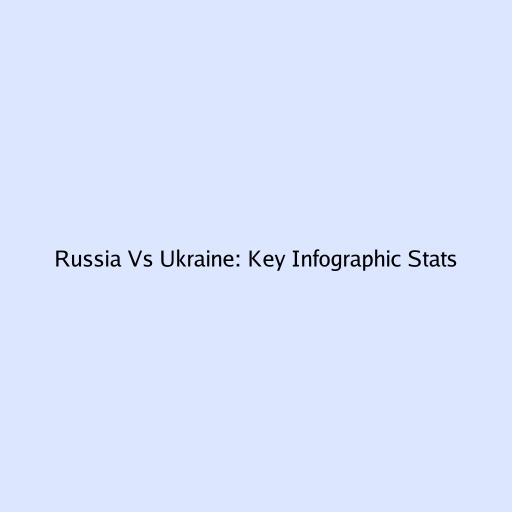 Russia Vs Ukraine: Key Infographic Stats